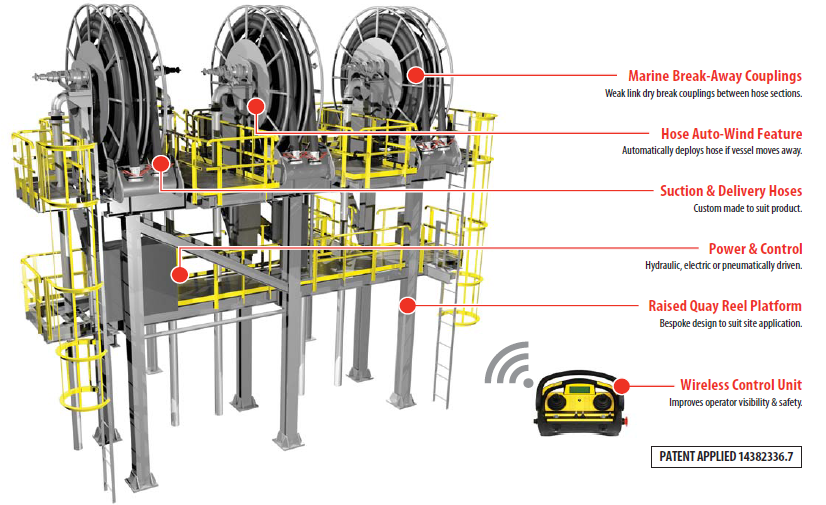 Marine Break-Away Couplings
Weak link dry break couplings between hose sections.

Hose Auto-Wind Feature
Automatically deploys hose if vessel moves away.

Suction & Delivery Hoses
Custom made to suit product.

Power & Control
Hydraulic, electric or pneumatically driven.

Raised Quay Reel Platform
Bespoke design to suit site application.

Wireless Control Unit
Improves operator visibility & safety.

PATENT APPLIED 14382336.7